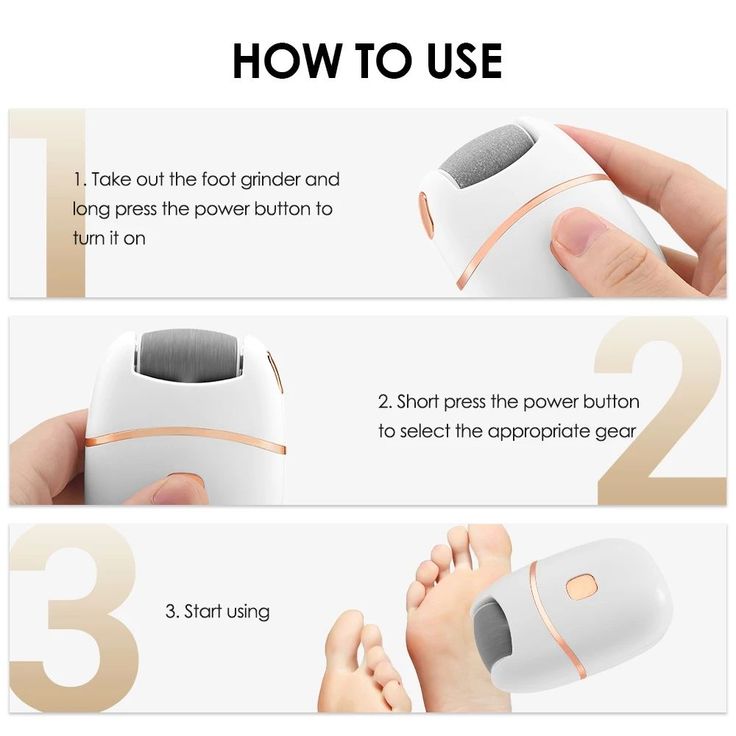 HOW TO USE

1

1. Take out the foot grinder and long press the power button to turn it on

2

2. Short press the power button to select the appropriate gear

3

3. Start using